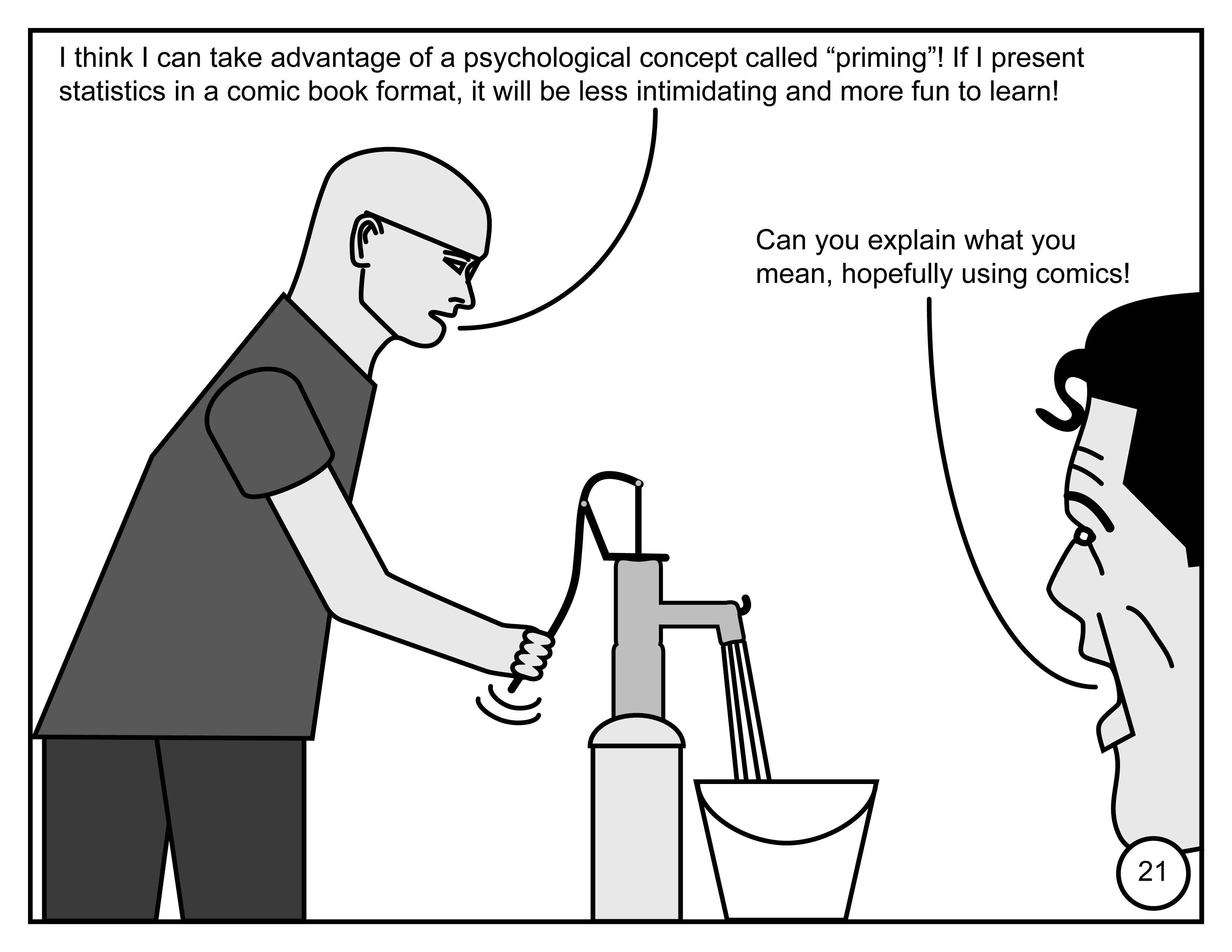 I think I can take advantage of a psychological concept called “priming”! If I present statistics in a comic book format, it will be less intimidating and more fun to learn!

Can you explain what you mean, hopefully using comics!

21