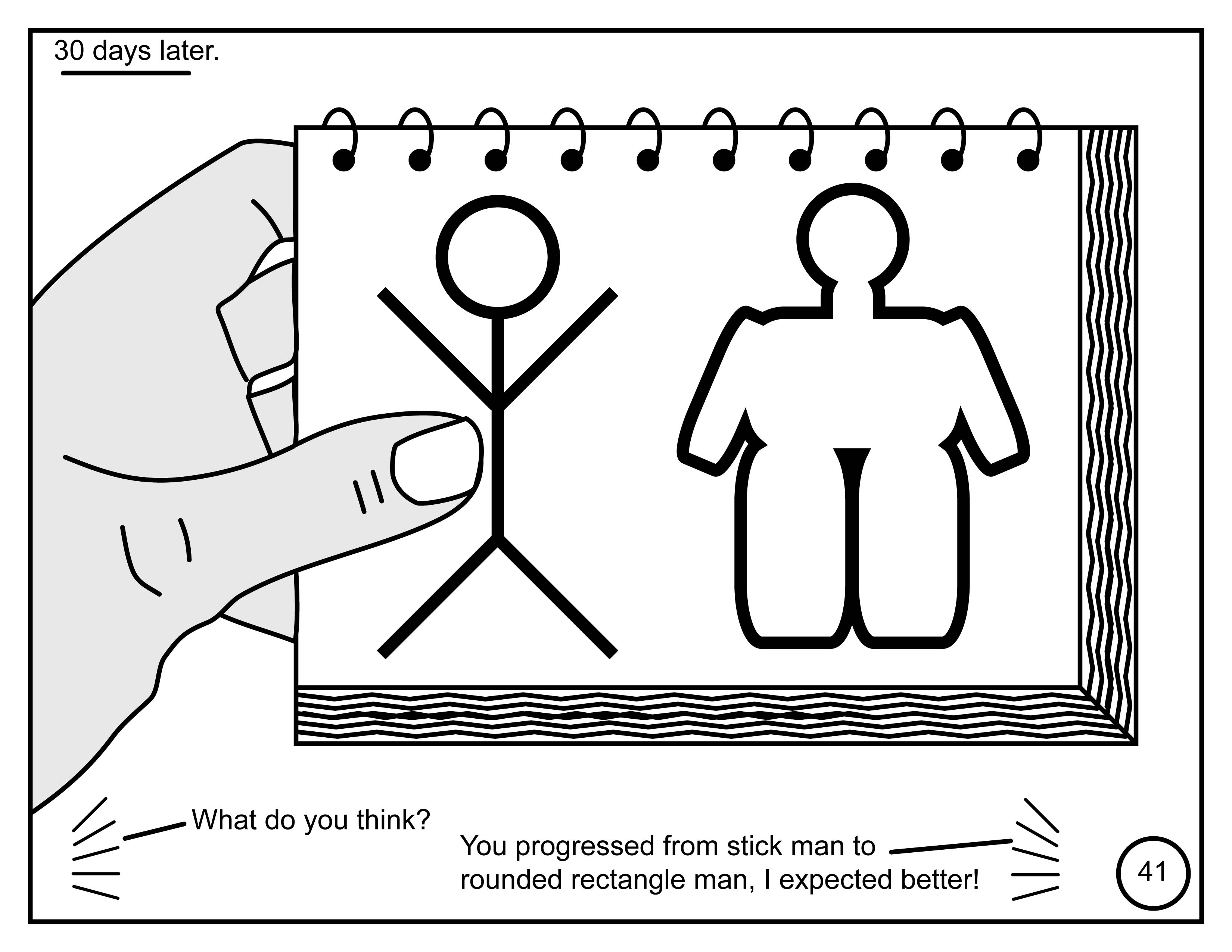 30 days later.

What do you think?

You progressed from stick man to rounded rectangle man, I expected better!

41