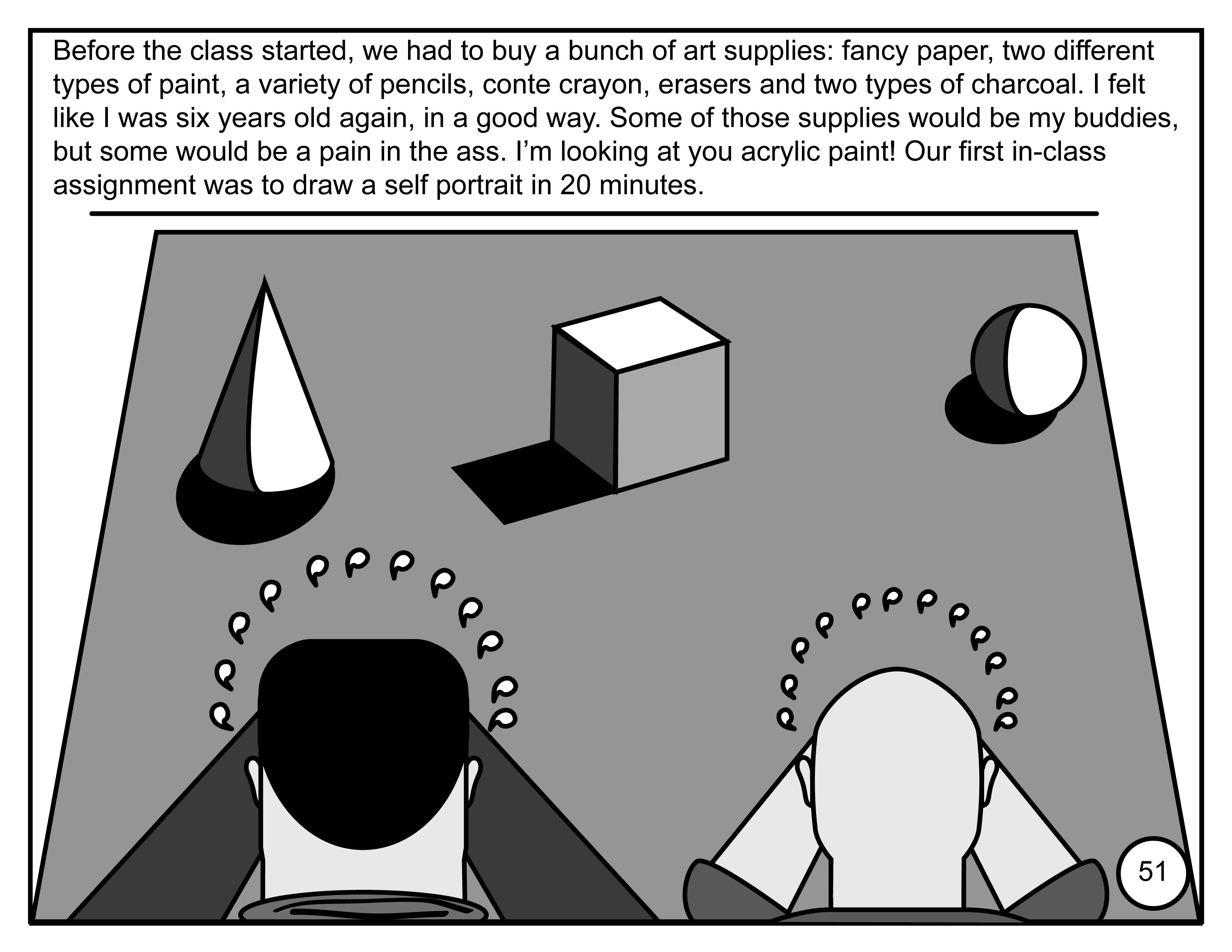 Before the class started, we had to buy a bunch of art supplies: fancy paper, two different types of paint, a variety of pencils, conte crayon, erasers and two types of charcoal. I felt like I was six years old again, in a good way. Some of those supplies would be my buddies, but some would be a pain in the ass. I'm looking at you acrylic paint! Our first in-class assignment was to draw a self portrait in 20 minutes.

51