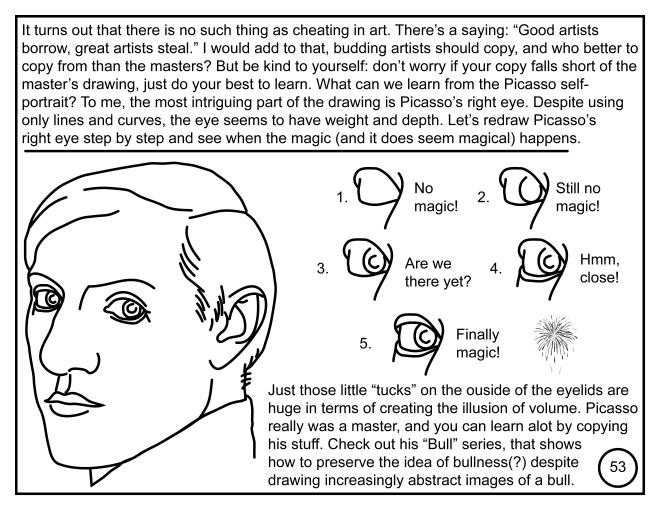 It turns out that there is no such thing as cheating in art. There's a saying: "Good artists borrow, great artists steal." I would add to that, budding artists should copy, and who better to copy from than the masters? But be kind to yourself: don't worry if your copy falls short of the master's drawing, just do your best to learn. What can we learn from the Picasso self-portrait? To me, the most intriguing part of the drawing is Picasso's right eye. Despite using only lines and curves, the eye seems to have weight and depth. Let's redraw Picasso's right eye step by step and see when the magic (and it does seem magical) happens.

1. No magic!

2. Still no magic!

3. Are we there yet?

4. Hmm, close!

5. Finally magic!

Just those little "tucks" on the ouside of the eyelids are huge in terms of creating the illusion of volume. Picasso really was a master, and you can learn alot by copying his stuff. Check out his "Bull" series, that shows how to preserve the idea of bullness(?) despite drawing increasingly abstract images of a bull.

53