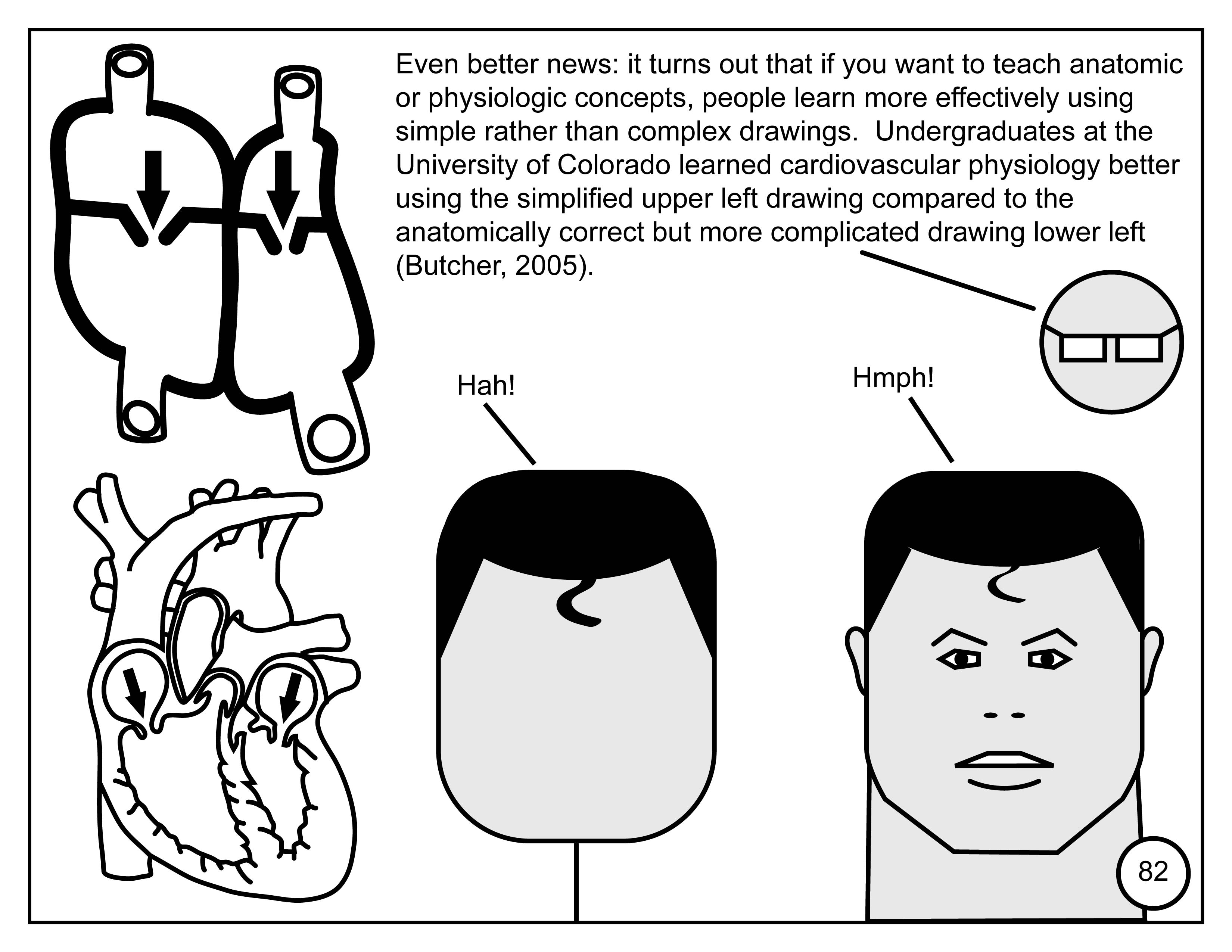 Even better news: it turns out that if you want to teach anatomic or physiologic concepts, people learn more effectively using simple rather than complex drawings. Undergraduates at the University of Colorado learned cardiovascular physiology better using the simplified upper left drawing compared to the anatomically correct but more complicated drawing lower left (Butcher, 2005).

Hah!

Hmph!

82