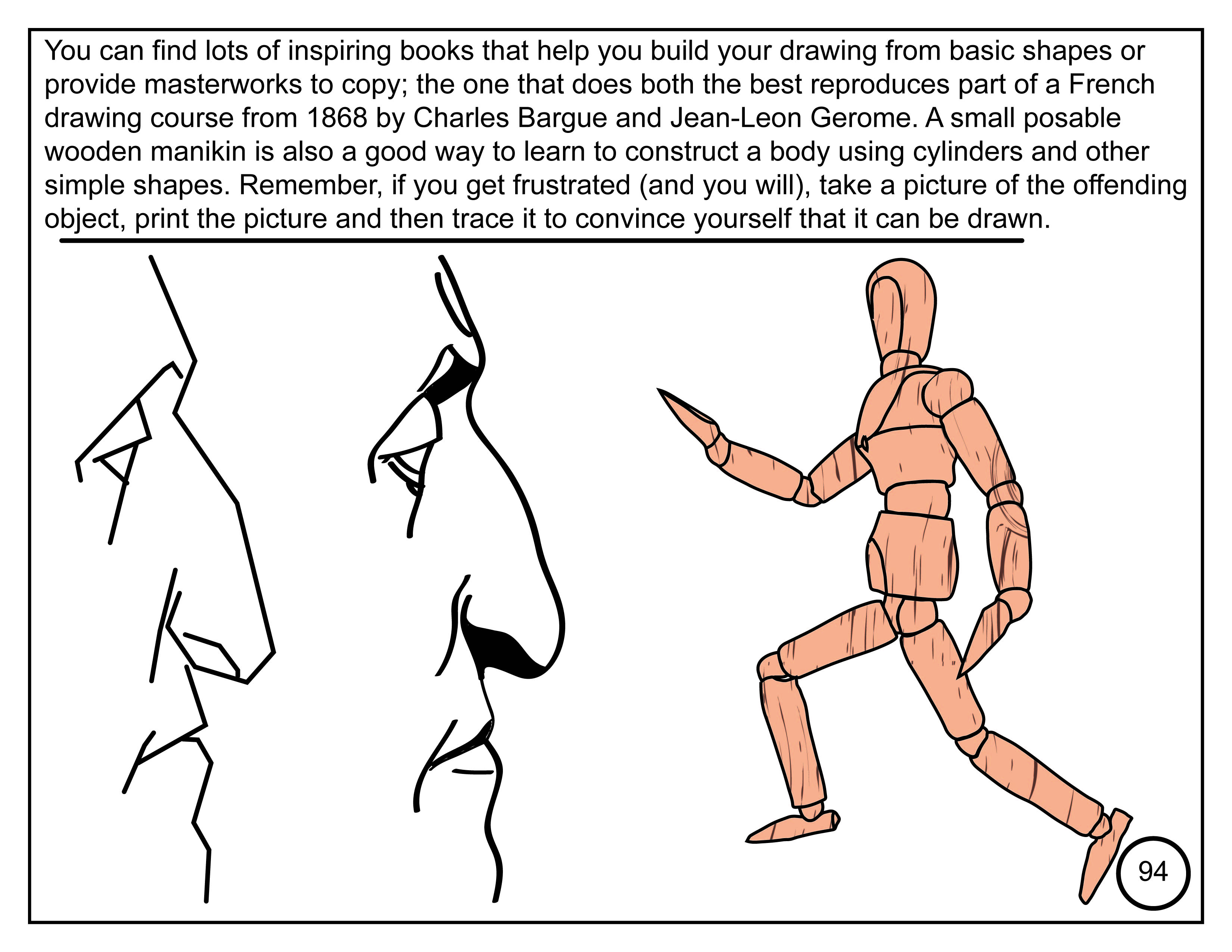 You can find lots of inspiring books that help you build your drawing from basic shapes or provide masterworks to copy; the one that does both the best reproduces part of a French drawing course from 1868 by Charles Bargue and Jean-Leon Gerome. A small posable wooden manikin is also a good way to learn to construct a body using cylinders and other simple shapes. Remember, if you get frustrated (and you will), take a picture of the offending object, print the picture and then trace it to convince yourself that it can be drawn.

94